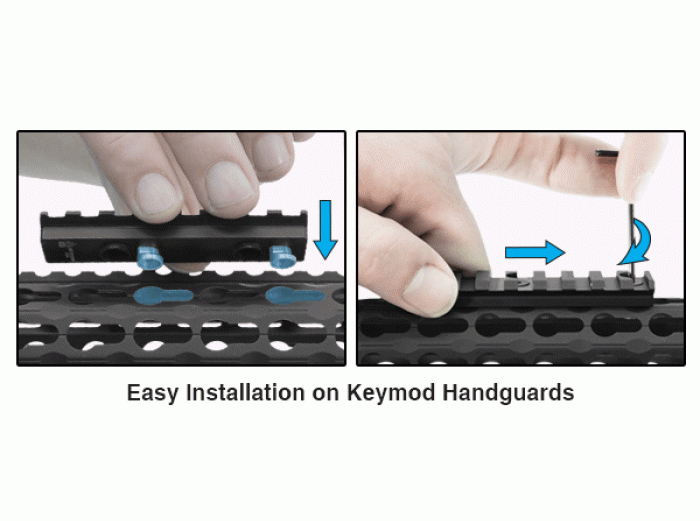 Easy Installation on Keymod Handguards